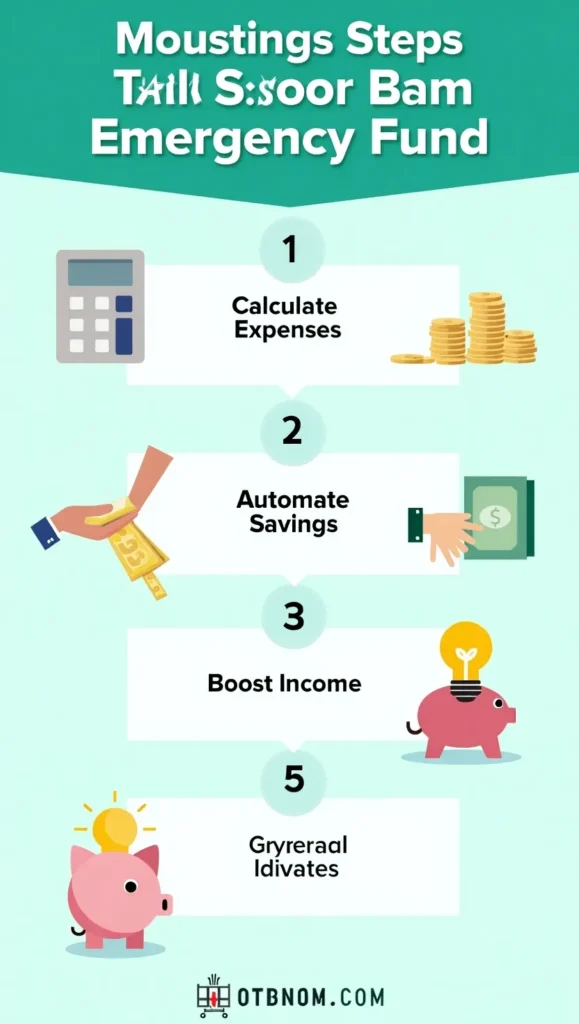 Moustings Steps
Taill S:soor Bam
Emergency Fund

1

Calculate Expenses

2

Automate Savings

$

3

Boost Income

5

Gryreraal Idivates

OTBNOM.COM